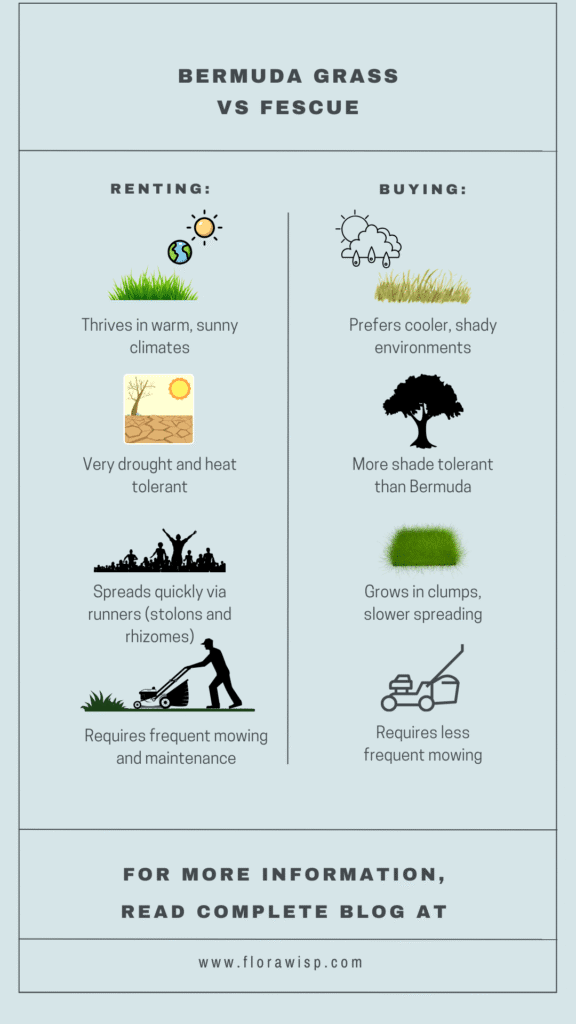 BERMUDA GRASS
VS FESCUE

RENTING:

Thrives in warm, sunny climates

Very drought and heat tolerant

Spreads quickly via runners (stolons and rhizomes)

Requires frequent mowing and maintenance

BUYING:

Prefers cooler, shady environments

More shade tolerant than Bermuda

Grows in clumps, slower spreading

Requires less frequent mowing

FOR MORE INFORMATION,
READ COMPLETE BLOG AT

www.florawisp.com